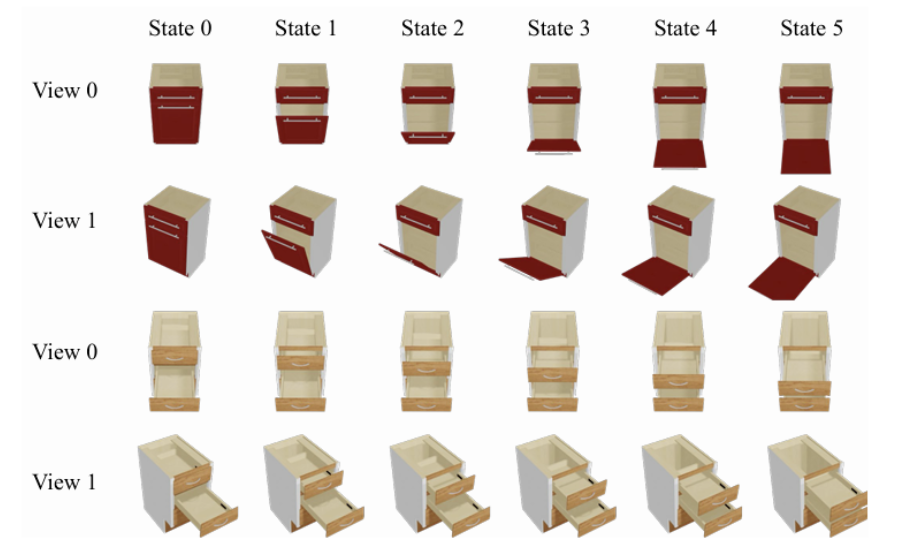 State 0 State 1 State 2 State 3 State 4 State 5

View 0

View 1

View 0

View 1