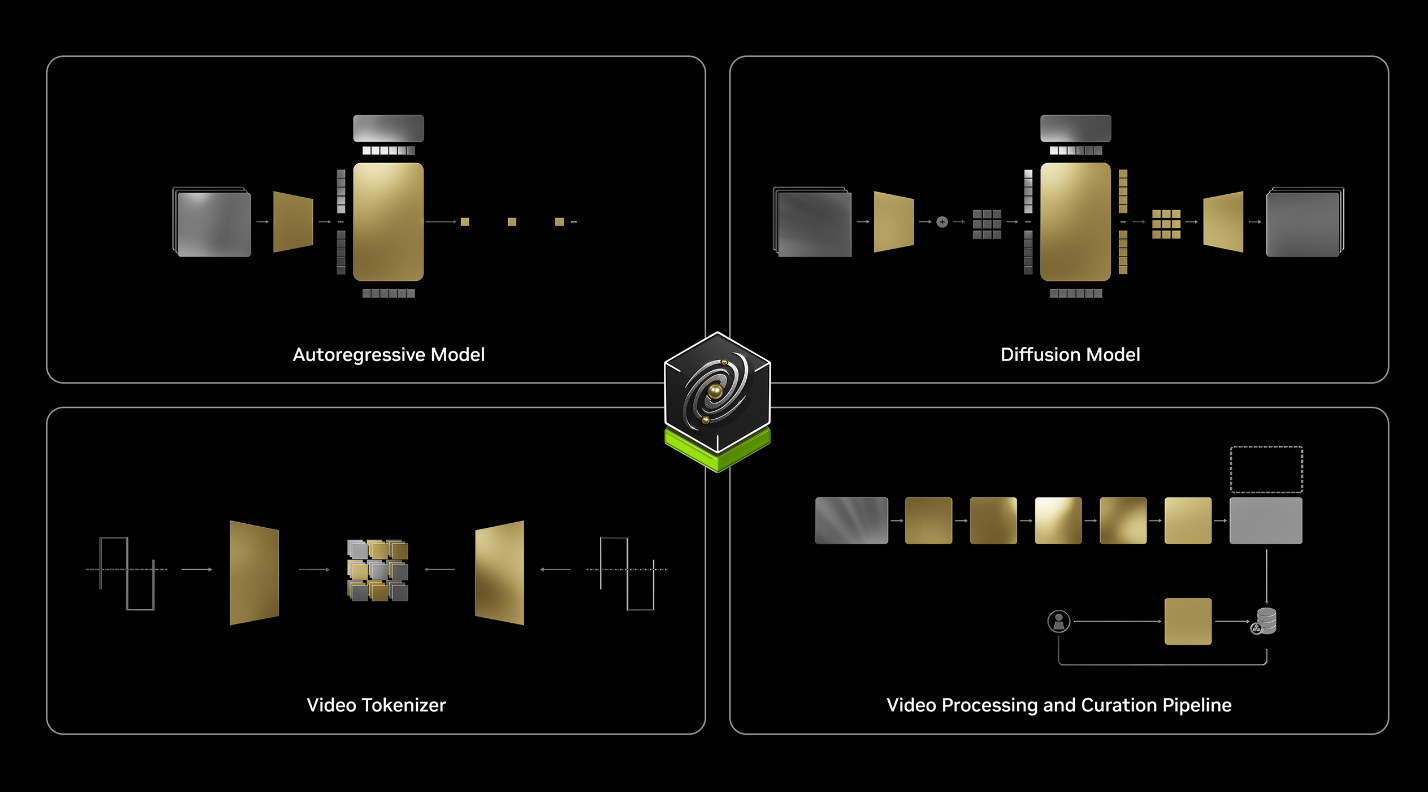 Autoregressive Model

Diffusion Model

Video Tokenizer

Video Processing and Curation Pipeline